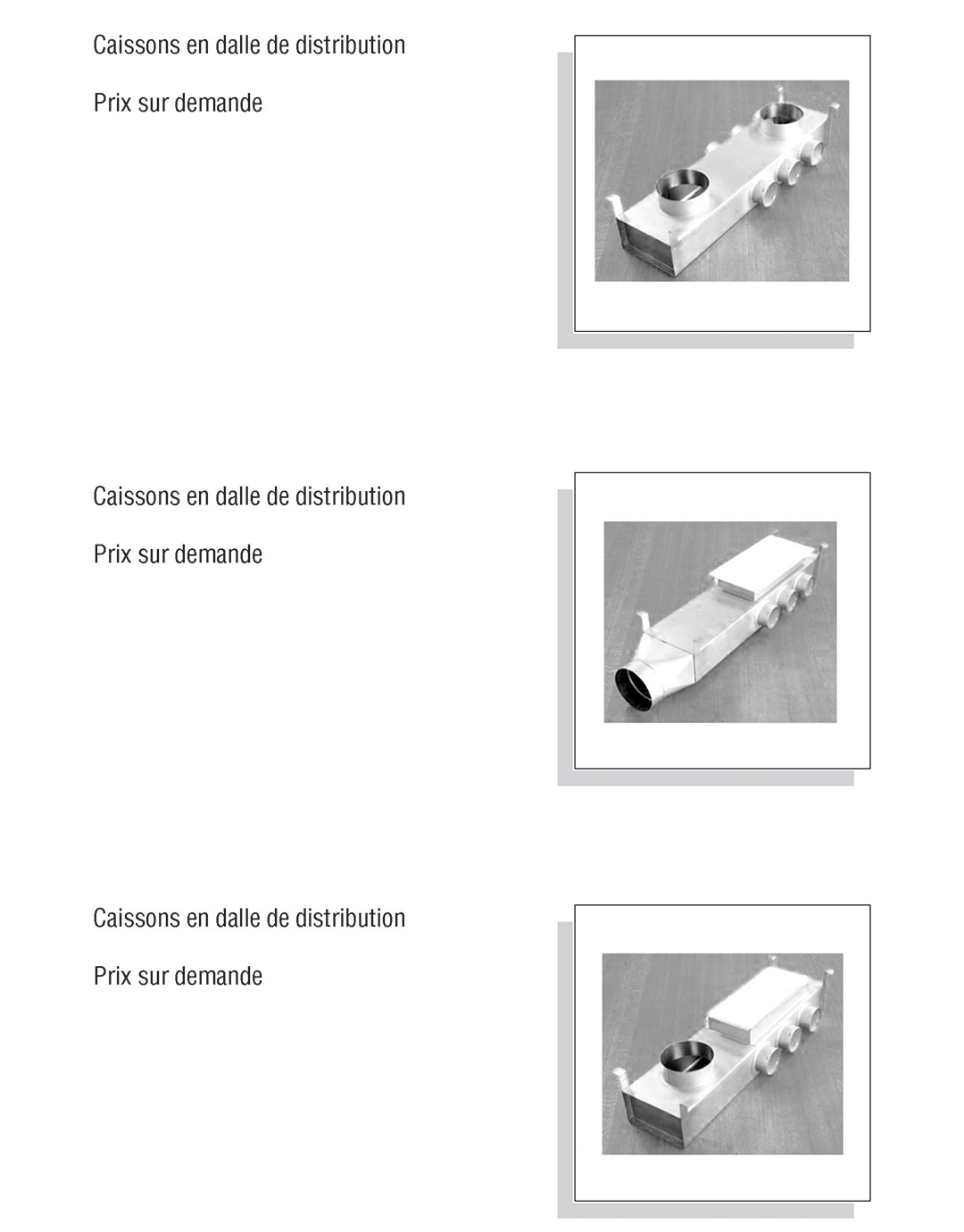 Caissons en dalle de distribution

Prix sur demande

Caissons en dalle de distribution

Prix sur demande

Caissons en dalle de distribution

Prix sur demande