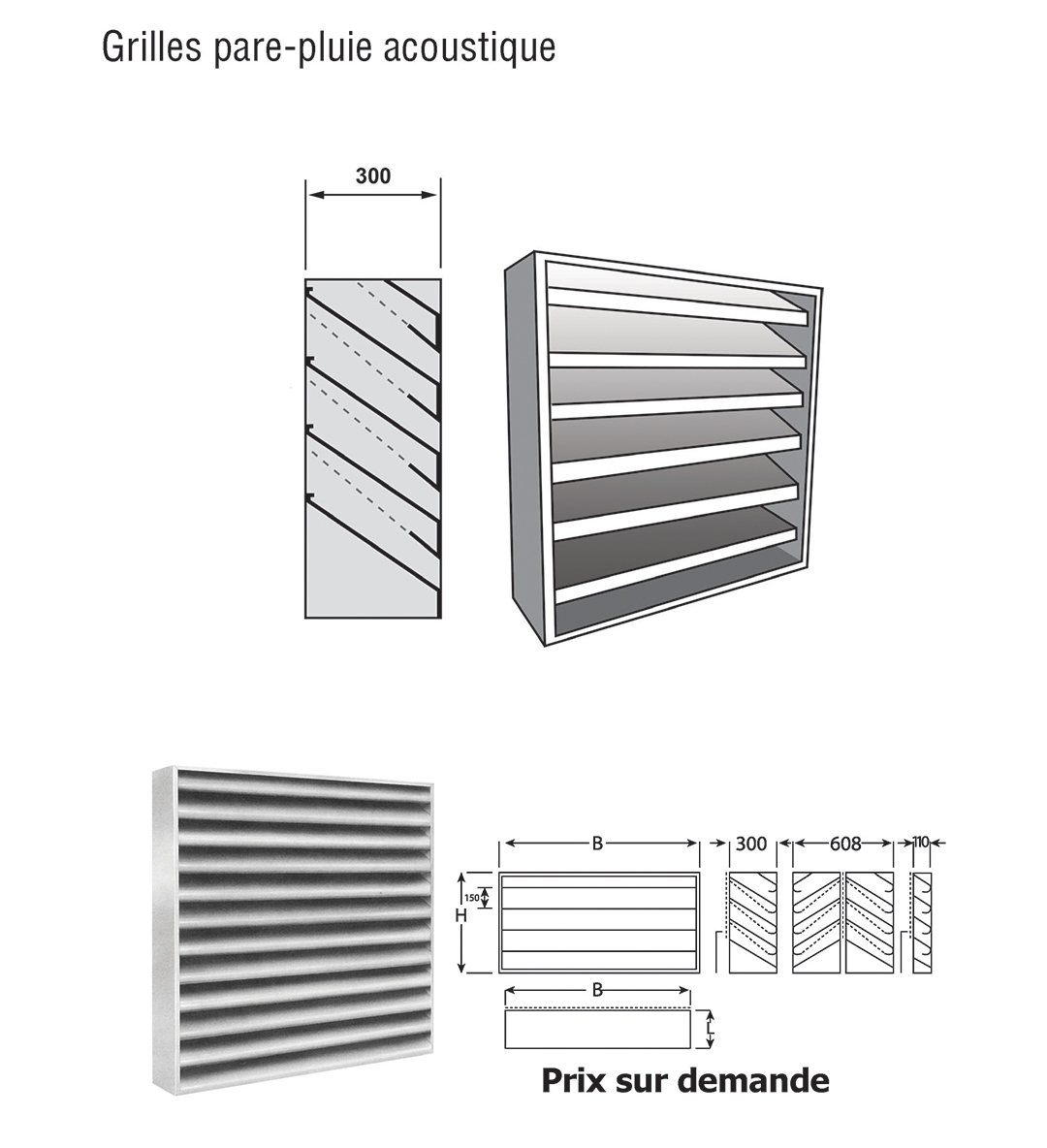 Grilles pare-pluie acoustique

300

B

300

608

110

150

H

B

L

Prix sur demande